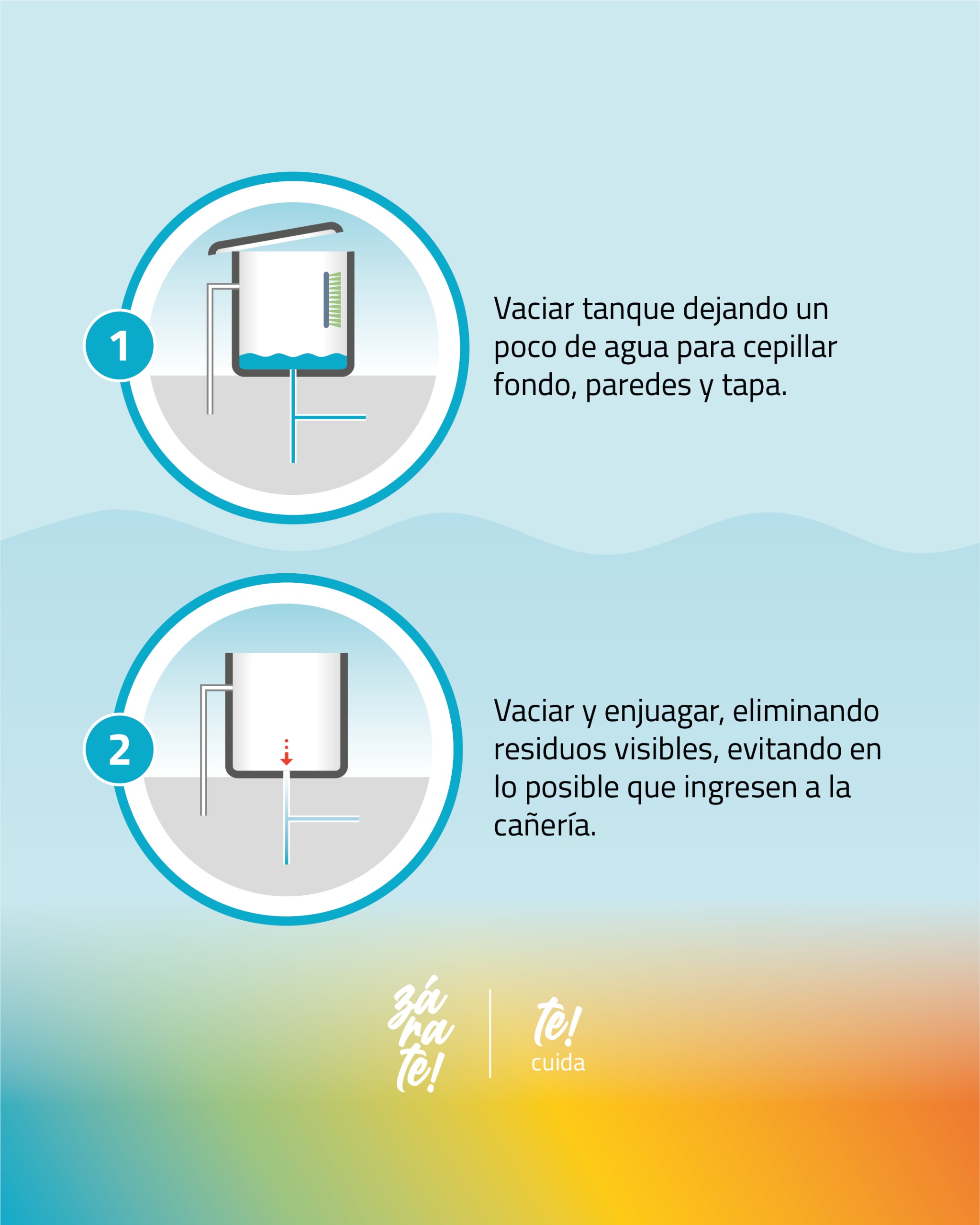 1

Vaciar tanque dejando un poco de agua para cepillar fondo, paredes y tapa.

2

Vaciar y enjuagar, eliminando residuos visibles, evitando en lo posible que ingresen a la cañería.

zá
ra
te!

te!
cuida