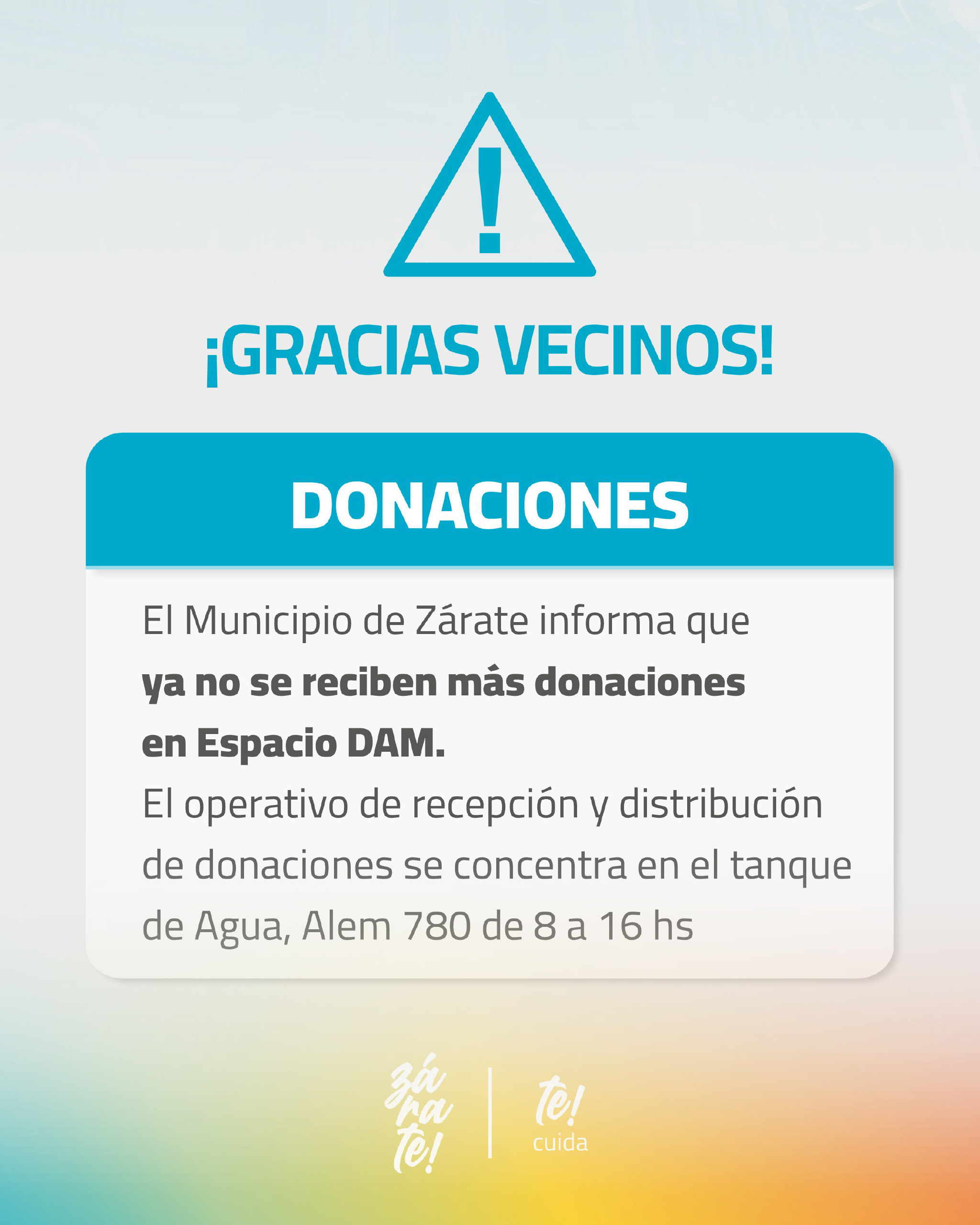 ¡GRACIAS VECINOS!

DONACIONES

El Municipio de Zárate informa que ya no se reciben más donaciones en Espacio DAM.

El operativo de recepción y distribución de donaciones se concentra en el tanque de Agua, Alem 780 de 8 a 16 hs

zá
ra
te!

te!
cuida